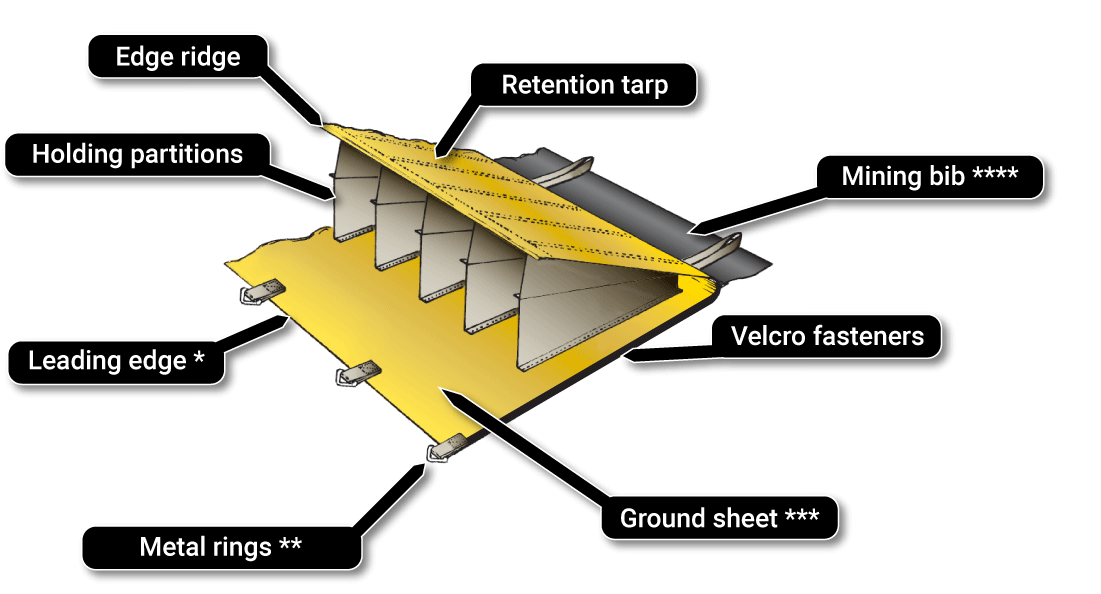 Edge ridge

Retention tarp

Holding partitions

Mining bib ****

Velcro fasteners

Leading edge *

Ground sheet ***

Metal rings **